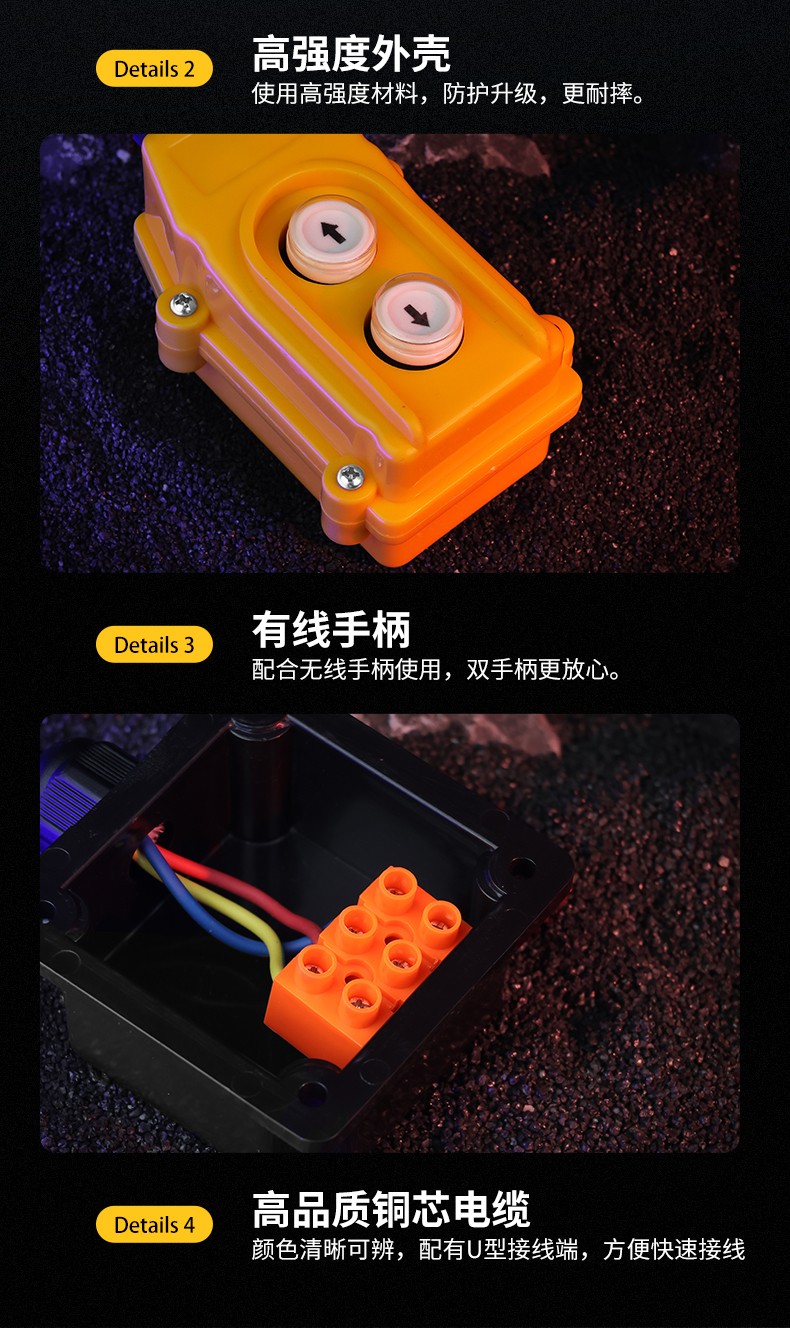 Details 2
高强度外壳
使用高强度材料，防护升级，更耐摔。

Details 3
有线手柄
配合无线手柄使用，双手柄更放心。

Details 4
高品质铜芯电缆
颜色清晰可辨，配有U型接线端，方便快速接线